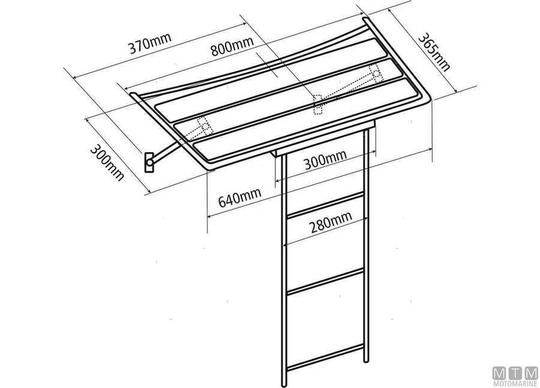 370mm
800mm
365mm
300mm
300mm
640mm
280mm
MTM
MOTOMARINE